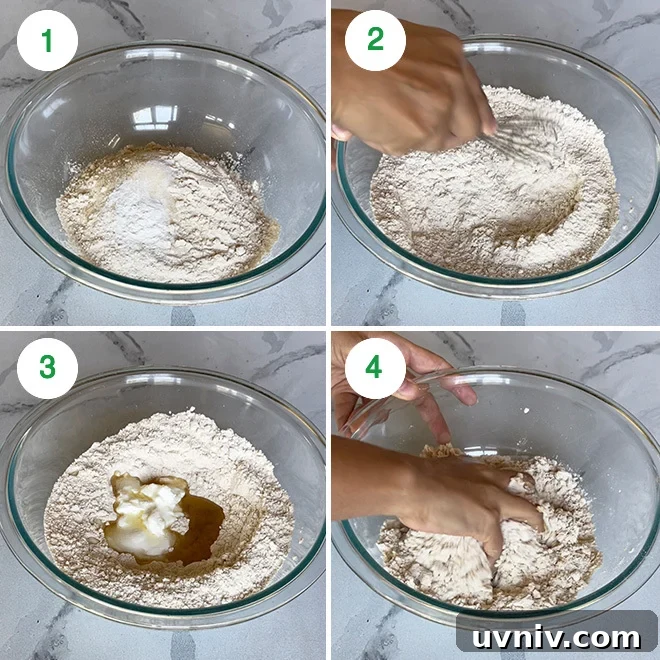 1

2

3

4

uvniv.com